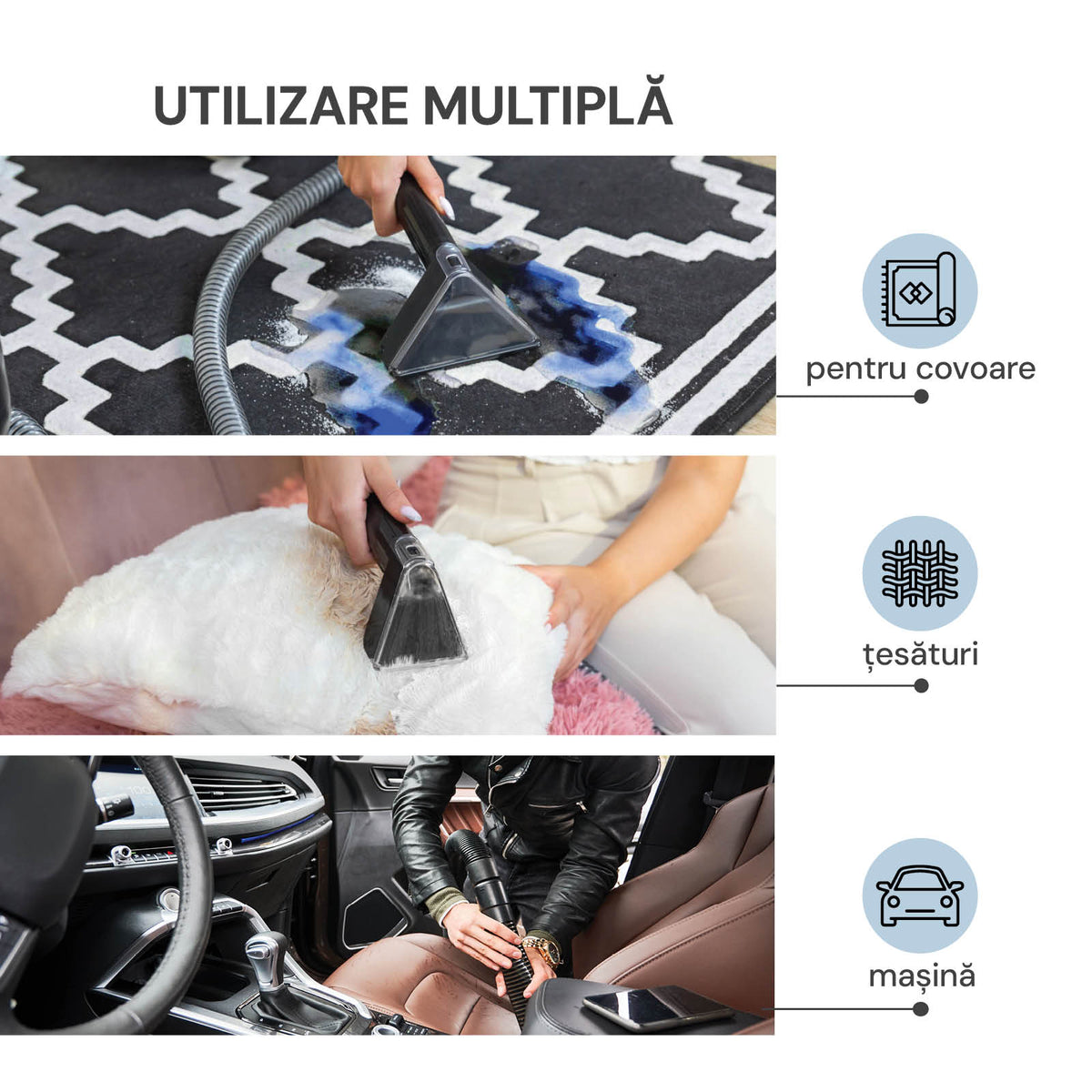 UTILIZARE MULTIPLĂ

pentru covoare

țesături

mașină