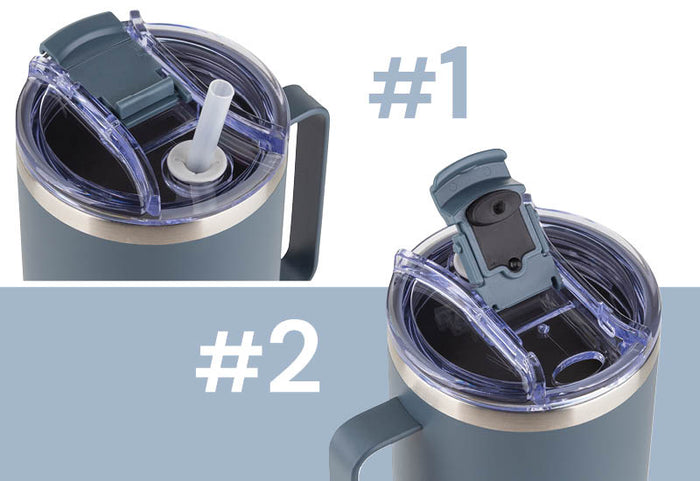 #1

#2