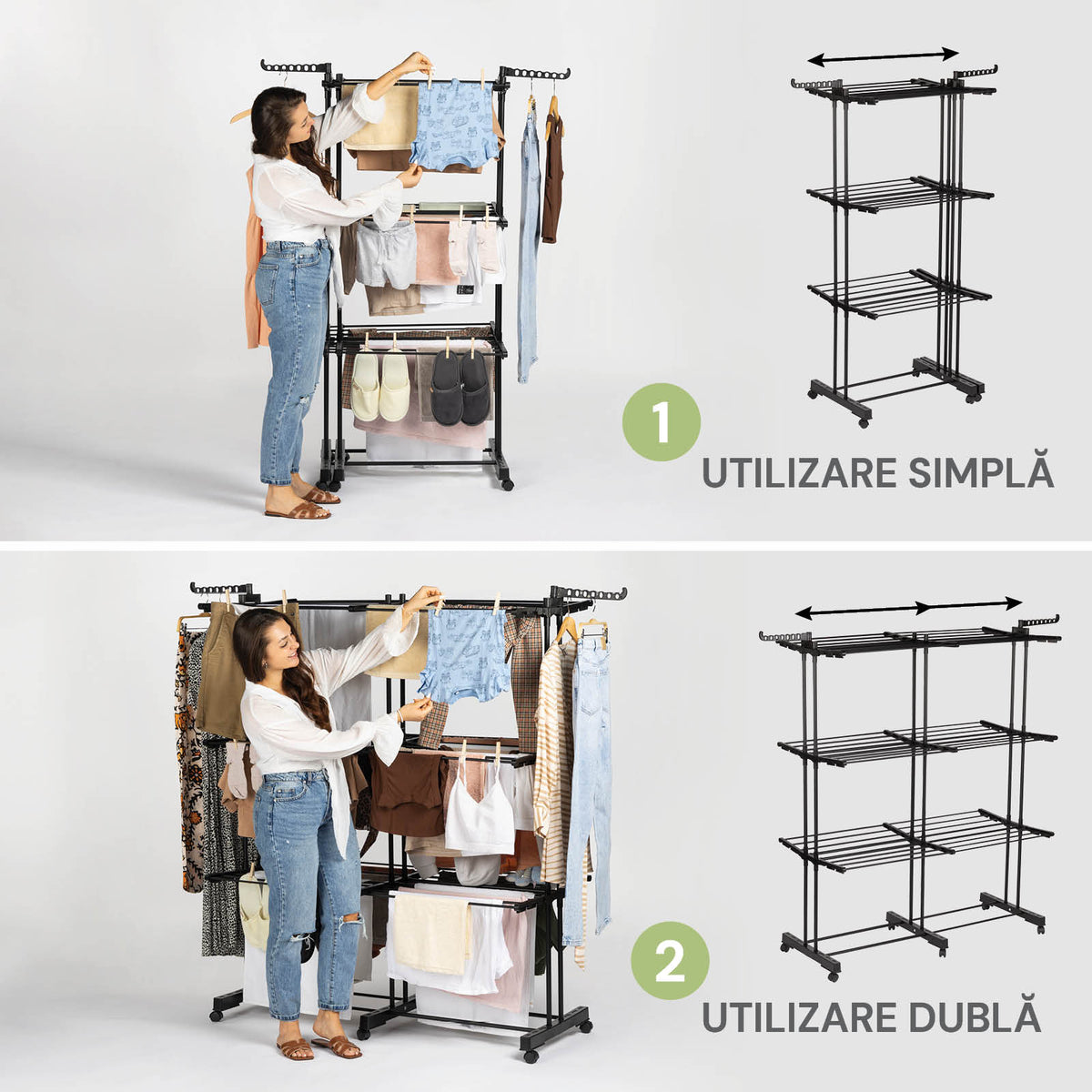 1
UTILIZARE SIMPLĂ

2
UTILIZARE DUBLĂ