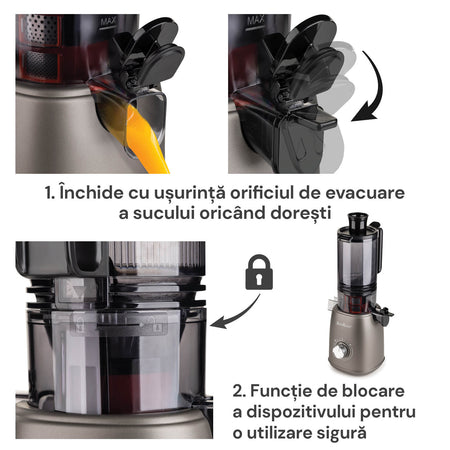 MAX

MAX

1. Închide cu ușurință orificiul de evacuare a sucului oricând dorești

2. Funcție de blocare a dispozitivului pentru o utilizare sigură