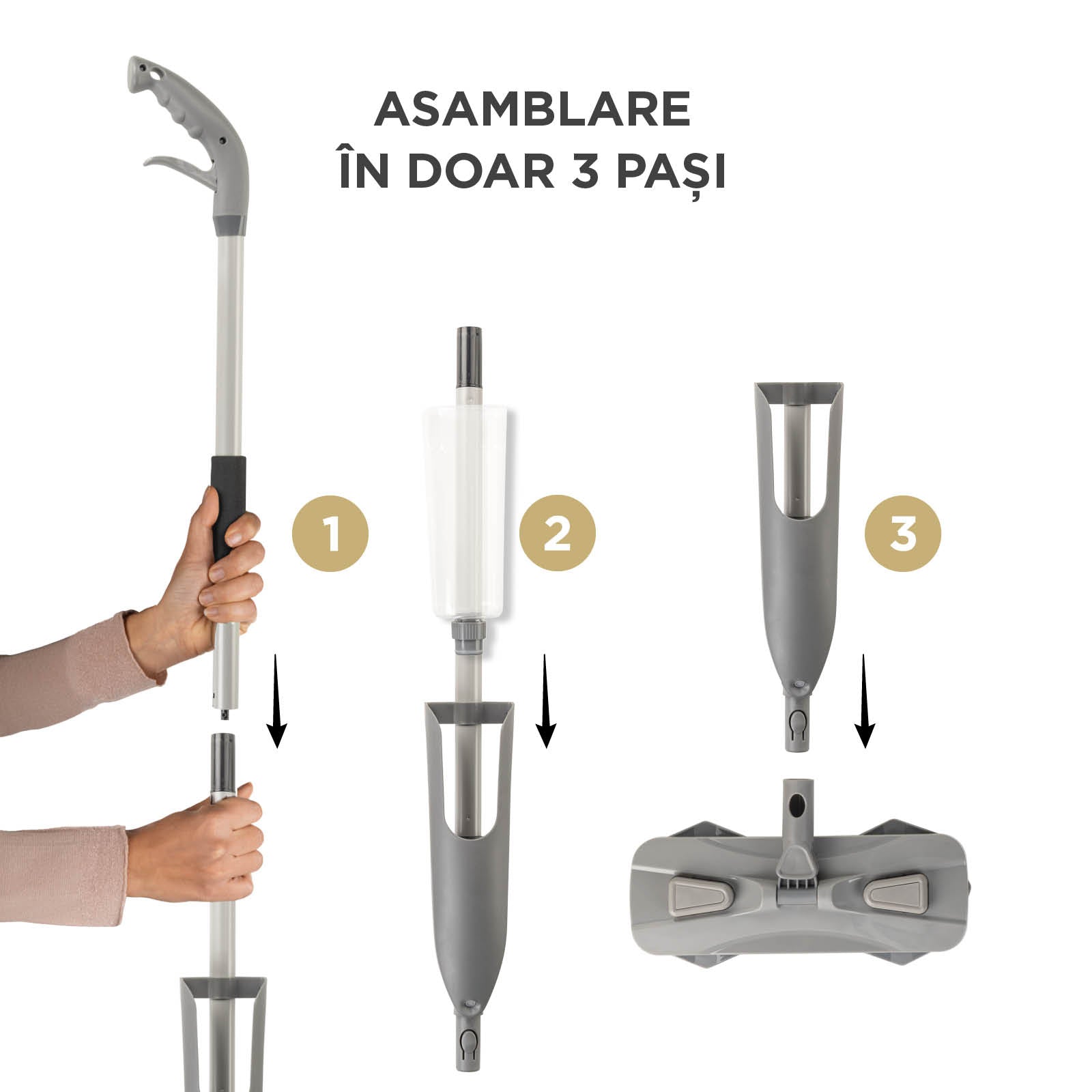 ASAMBLARE
ÎN DOAR 3 PAȘI

1

2

3