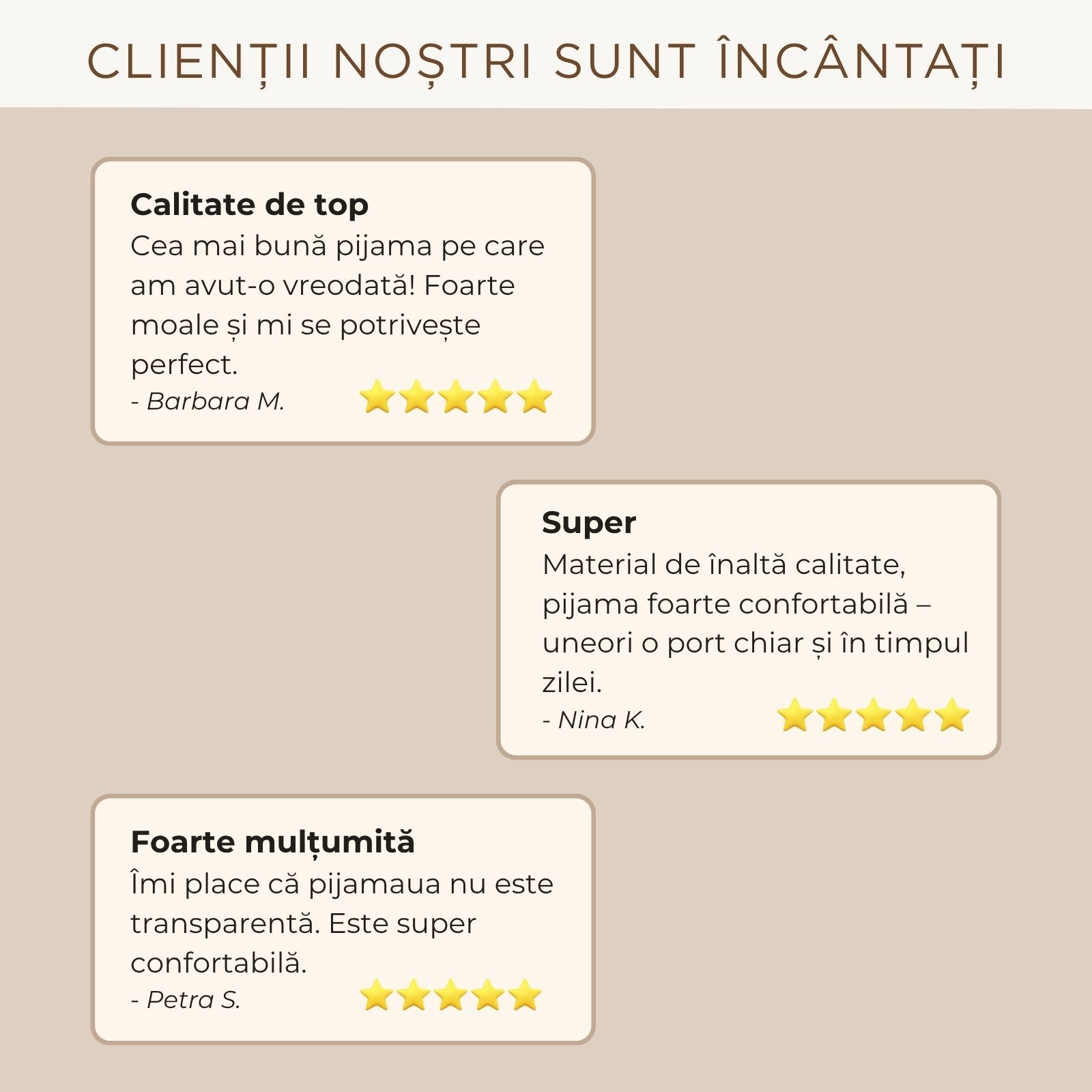 CLIENȚII NOȘTRI SUNT ÎNCÂNTAȚI

Calitate de top
Cea mai bună pijama pe care am avut-o vreodată! Foarte moale și mi se potrivește perfect.
- Barbara M.

Super
Material de înaltă calitate, pijama foarte confortabilă – uneori o port chiar și în timpul zilei.
- Nina K.

Foarte mulțumită
Îmi place că pijamaua nu este transparentă. Este super confortabilă.
- Petra S.