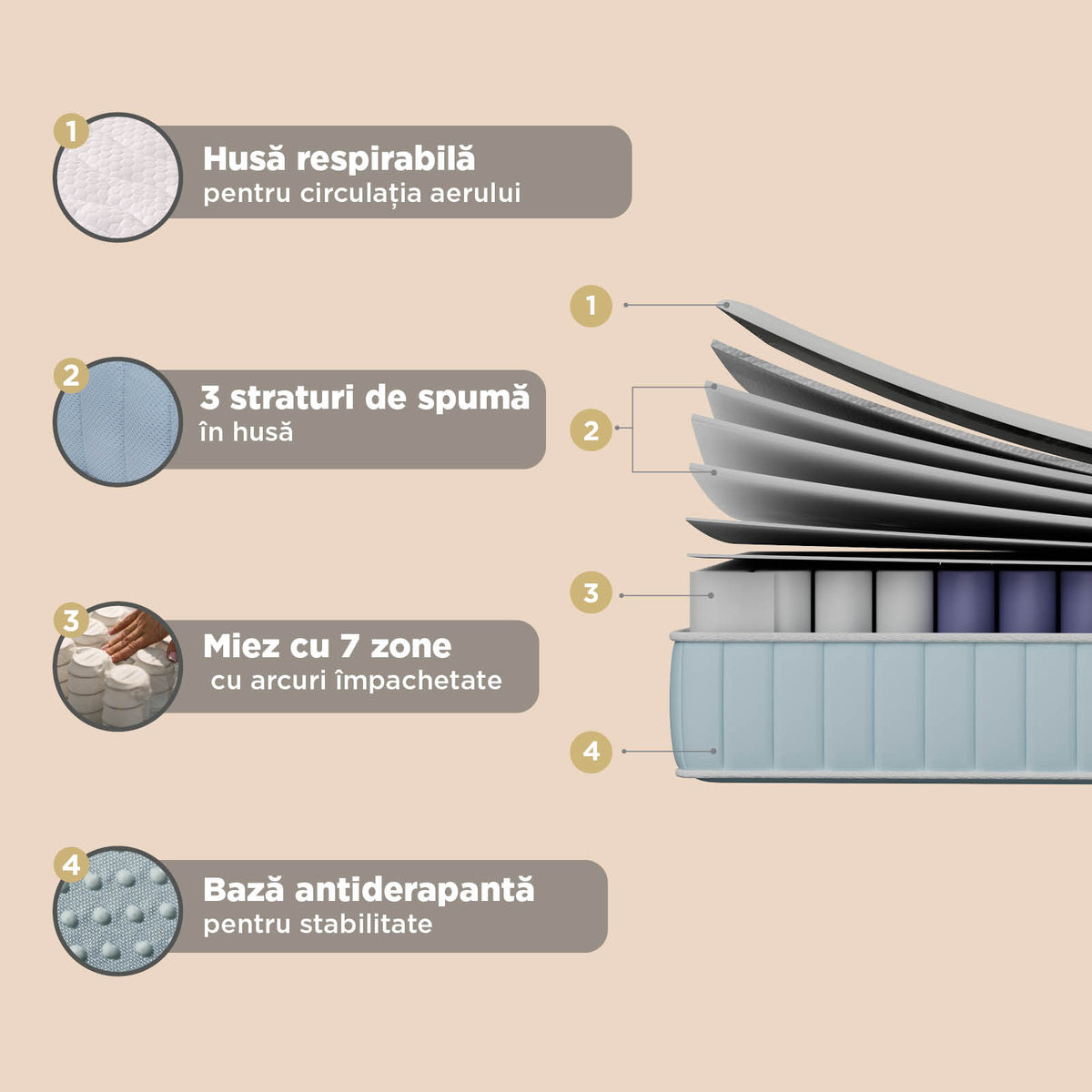 1
Husă respirabilă
pentru circulația aerului

2
3 straturi de spumă
în husă

3
Miez cu 7 zone
cu arcuri împachetate

4
Bază antiderapantă
pentru stabilitate

1

2

3

4