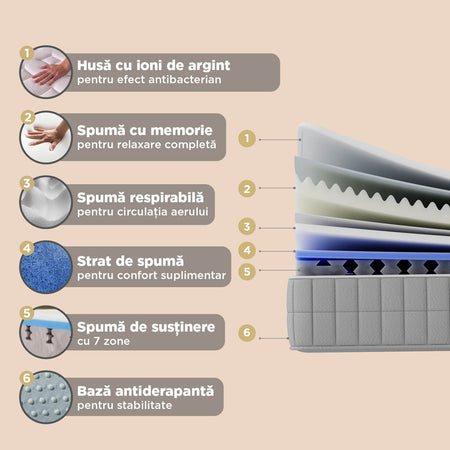 1
Husă cu ioni de argint
pentru efect antibacterian

2
Spumă cu memorie
pentru relaxare completă

3
Spumă respirabilă
pentru circulația aerului

4
Strat de spumă
pentru confort suplimentar

5
Spumă de susținere
cu 7 zone

6
Bază antiderapantă
pentru stabilitate

1
2
3
4
5
6