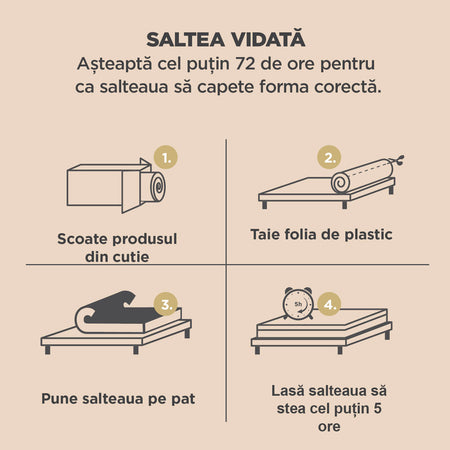 SALTEA VIDATĂ
Așteaptă cel puțin 72 de ore pentru ca salteaua să capete forma corectă.

1.

Scoate produsul din cutie

2.

Taie folia de plastic

3.

Pune salteaua pe pat

5h

4.

Lasă salteaua să stea cel puțin 5 ore