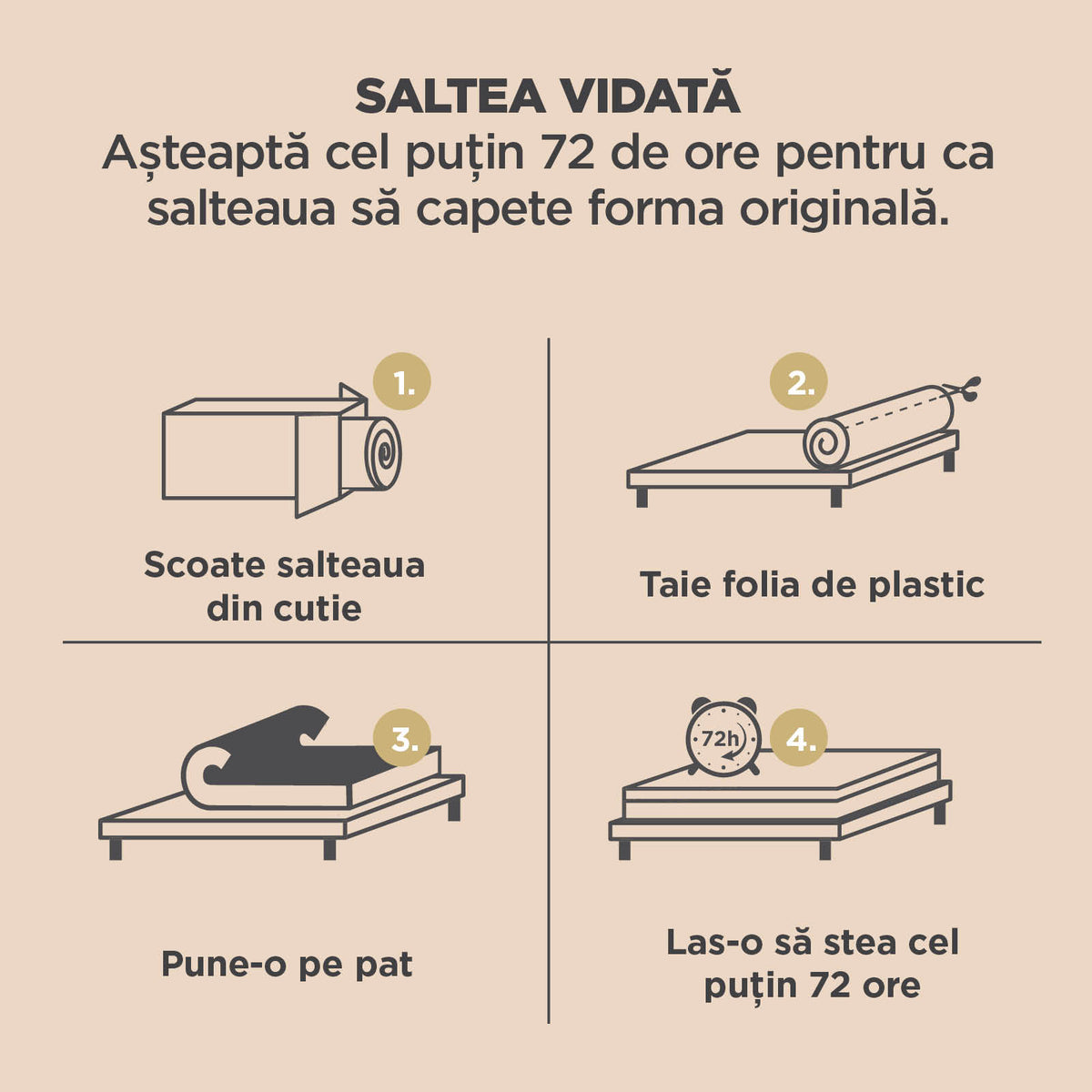 SALTEA VIDATĂ
Așteaptă cel puțin 72 de ore pentru ca salteaua să capete forma originală.

1.

Scoate salteaua din cutie

2.

Taie folia de plastic

3.

Pune-o pe pat

72h

4.

Las-o să stea cel puțin 72 ore